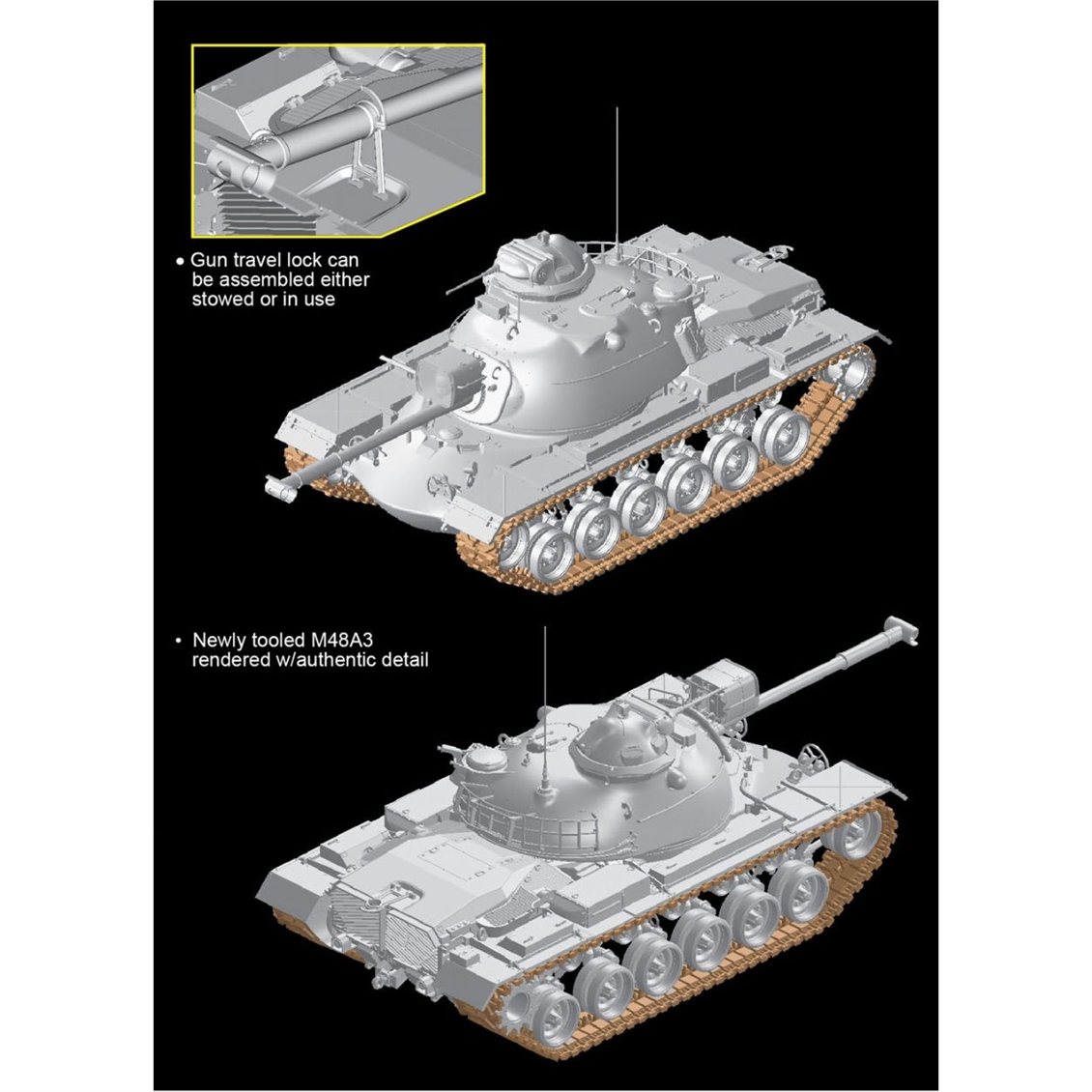 • Gun travel lock can be assembled either stowed or in use

• Newly tooled M48A3 rendered w/authentic detail