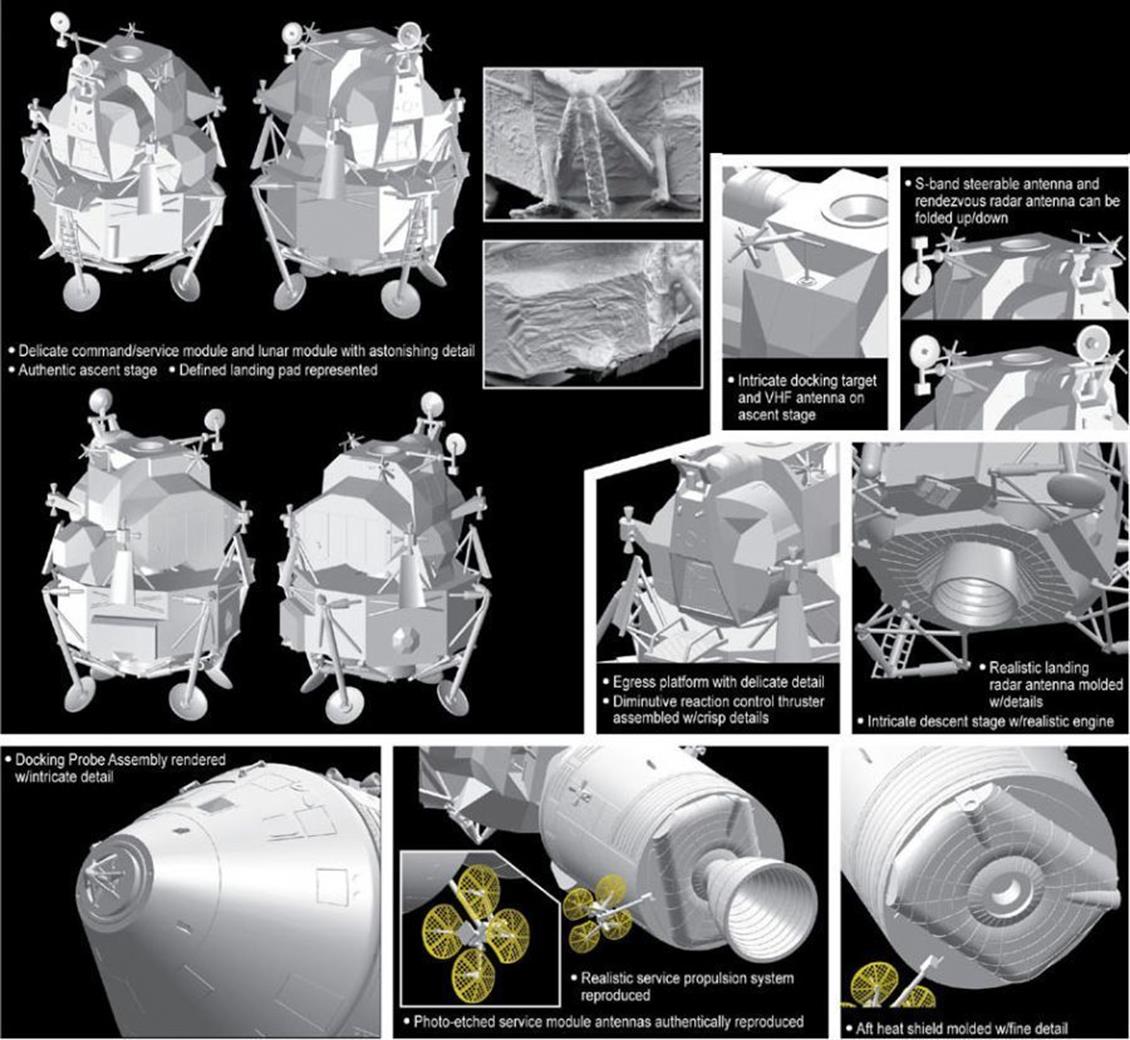 • Delicate command/service module and lunar module with astonishing detail
• Authentic ascent stage • Defined landing pad represented

• Intricate docking target and VHF antenna on ascent stage

• S-band steerable antenna and rendezvous radar antenna can be folded up/down

• Egress platform with delicate detail
• Diminutive reaction control thruster assembled w/crisp details

• Realistic landing radar antenna molded w/details
• Intricate descent stage w/realistic engine

• Docking Probe Assembly rendered w/intricate detail

• Realistic service propulsion system reproduced
• Photo-etched service module antennas authentically reproduced

• Aft heat shield molded w/fine detail