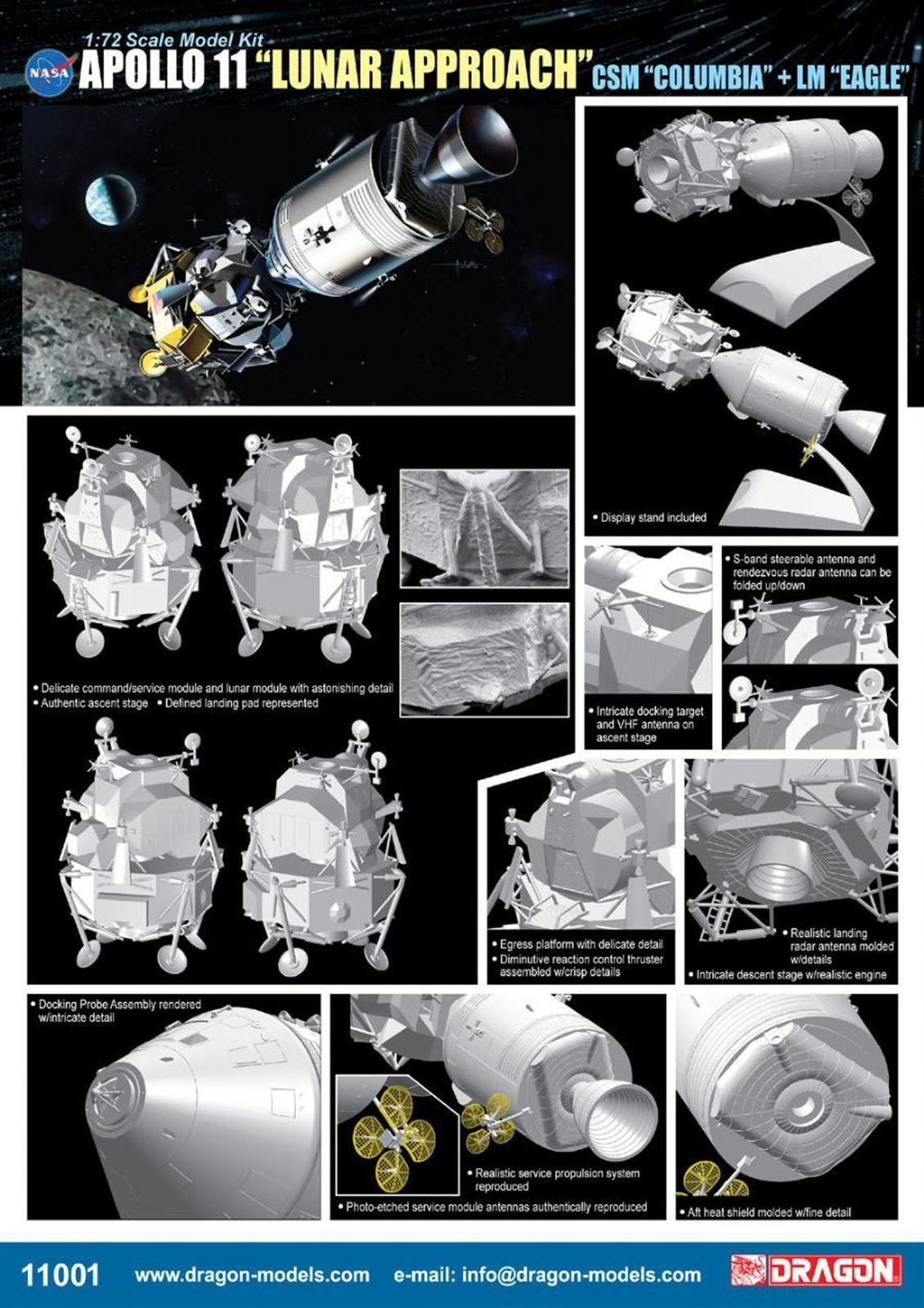 1:72 Scale Model Kit

NASA

APOLLO 11 "LUNAR APPROACH" CSM "COLUMBIA" + LM "EAGLE"

• Display stand included

• Delicate command/service module and lunar module with astonishing detail
• Authentic ascent stage • Defined landing pad represented

• Intricate docking target and VHF antenna on ascent stage

• S-band steerable antenna and rendezvous radar antenna can be folded up/down

• Egress platform with delicate detail
• Diminutive reaction control thruster assembled w/crisp details

• Realistic landing radar antenna molded w/details
• Intricate descent stage w/realistic engine

• Docking Probe Assembly rendered w/intricate detail

• Realistic service propulsion system reproduced
• Photo-etched service module antennas authentically reproduced

• Aft heat shield molded w/fine detail

11001 www.dragon-models.com e-mail: info@dragon-models.com DRAGON