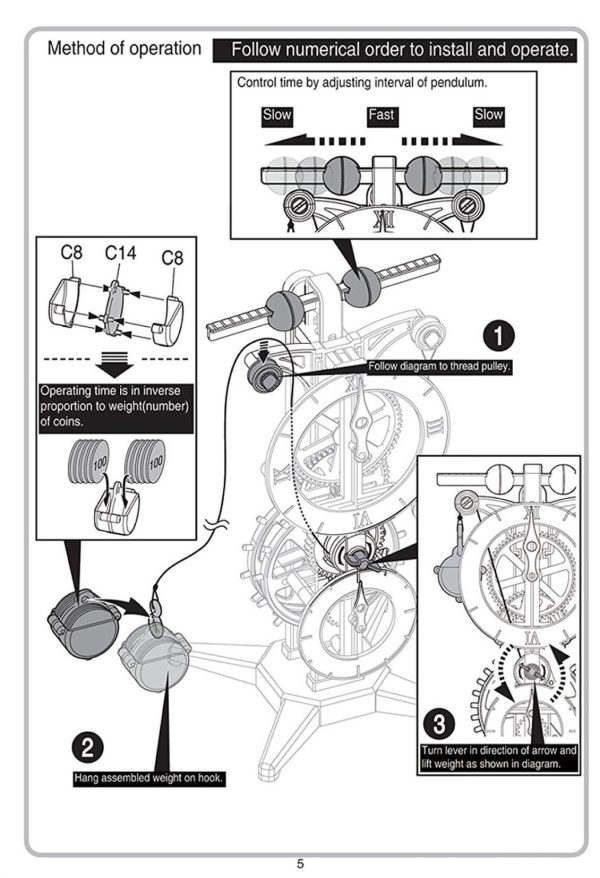 Method of operation Follow numerical order to install and operate.

Control time by adjusting interval of pendulum.

Slow Fast Slow

C8 C14 C8

Operating time is in inverse proportion to weight(number) of coins.

100 100

1 Follow diagram to thread pulley.

2 Hang assembled weight on hook.

3 Turn lever in direction of arrow and lift weight as shown in diagram.

5