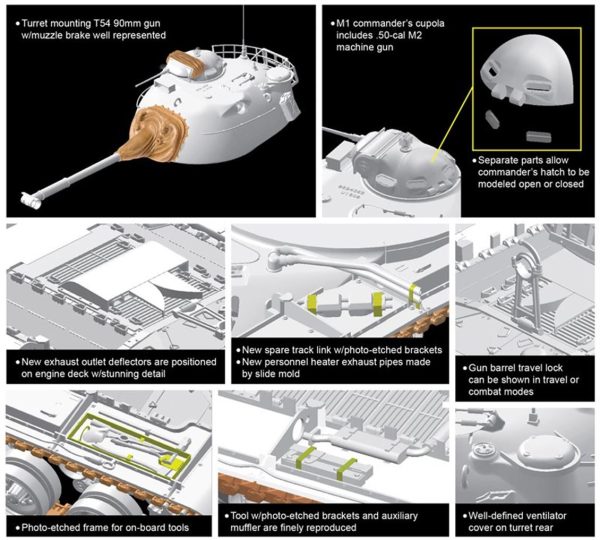 • Turret mounting T54 90mm gun w/muzzle brake well represented

• M1 commander's cupola includes .50-cal M2 machine gun

• Separate parts allow commander's hatch to be modeled open or closed

• New exhaust outlet deflectors are positioned on engine deck w/stunning detail

• New spare track link w/photo-etched brackets
• New personnel heater exhaust pipes made by slide mold

• Gun barrel travel lock can be shown in travel or combat modes

• Photo-etched frame for on-board tools

• Tool w/photo-etched brackets and auxiliary muffler are finely reproduced

• Well-defined ventilator cover on turret rear